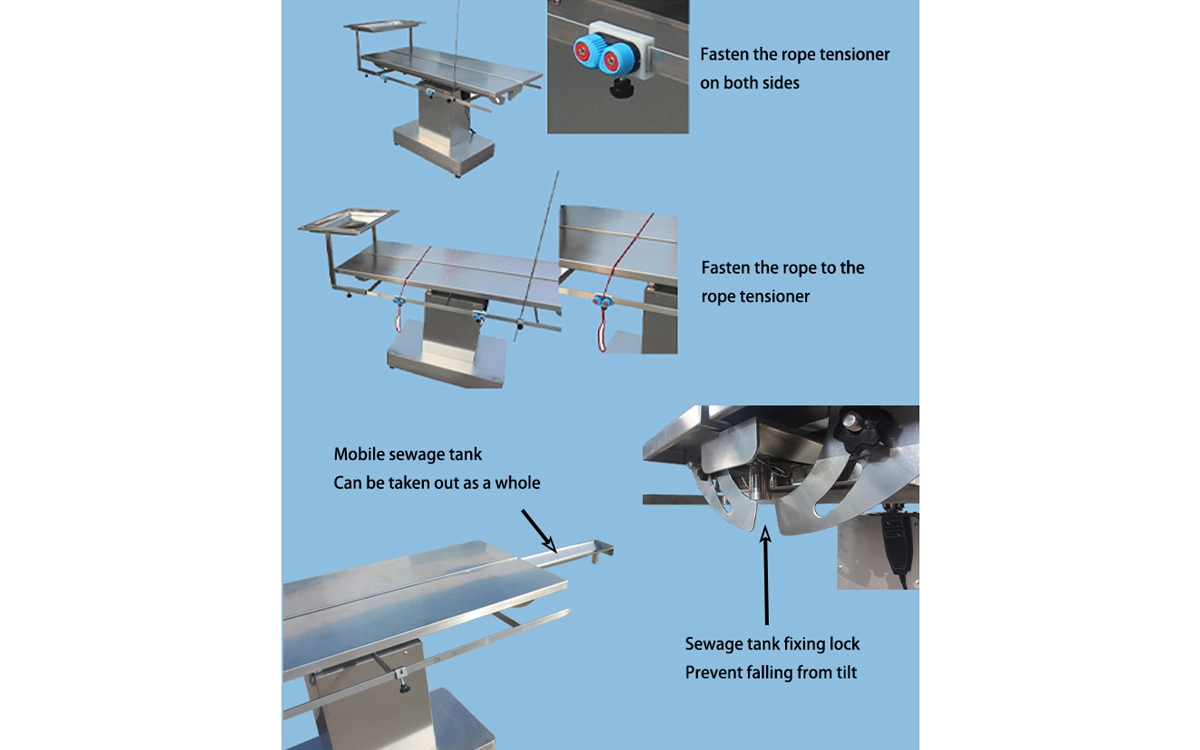 Fasten the rope tensioner on both sides

Fasten the rope to the rope tensioner

Mobile sewage tank
Can be taken out as a whole

Sewage tank fixing lock
Prevent falling from tilt